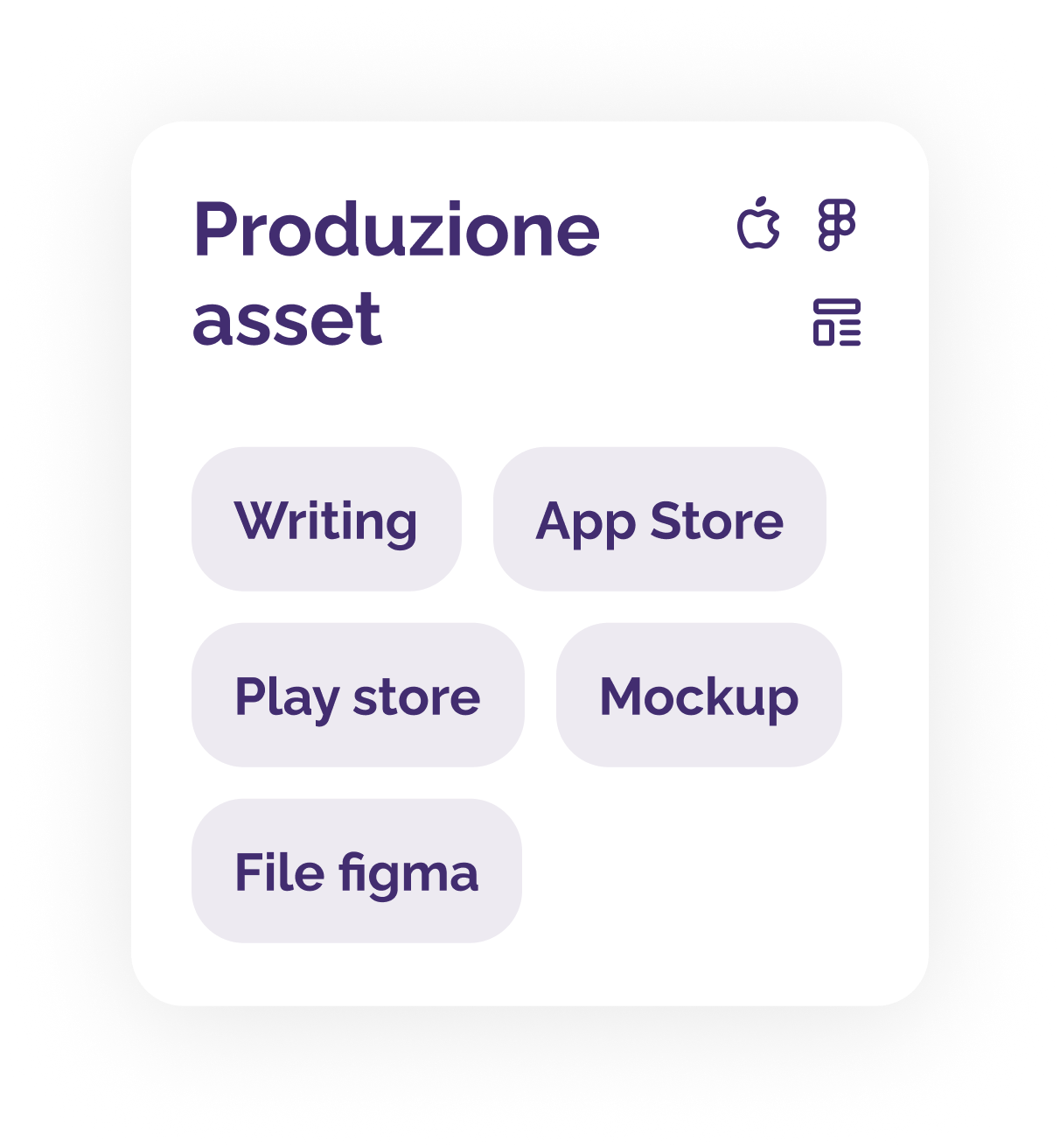 Produzione asset

Writing

App Store

Play store

Mockup

File figma