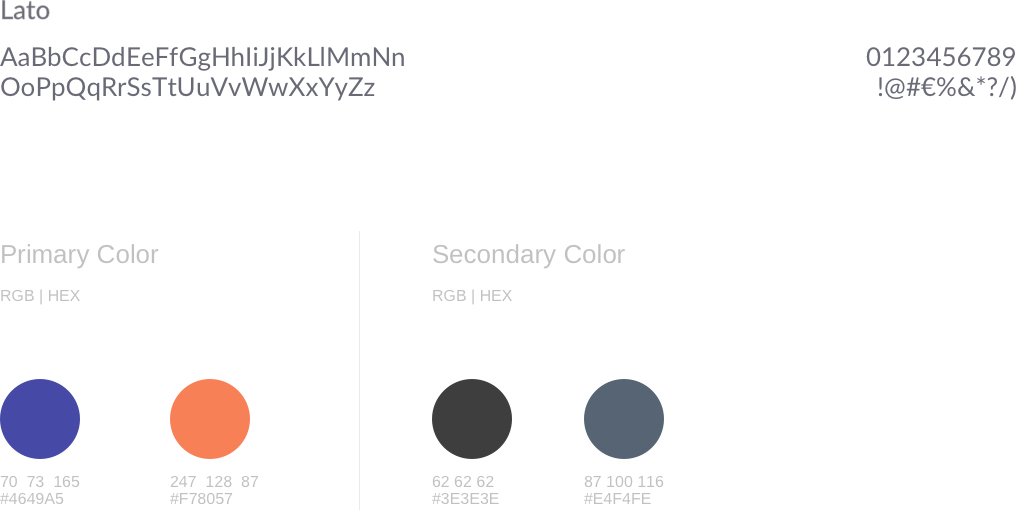 Lato

AaBbCcDdEeFfGgHhIiJjKkLlMmNn
OoPpQqRrSsTtUuVvWwXxYyZz

0123456789
!@#€%&*?/)

Primary Color

RGB | HEX

70 73 165
#4649A5

247 128 87
#F78057

Secondary Color

RGB | HEX

62 62 62
#3E3E3E

87 100 116
#E4F4FE