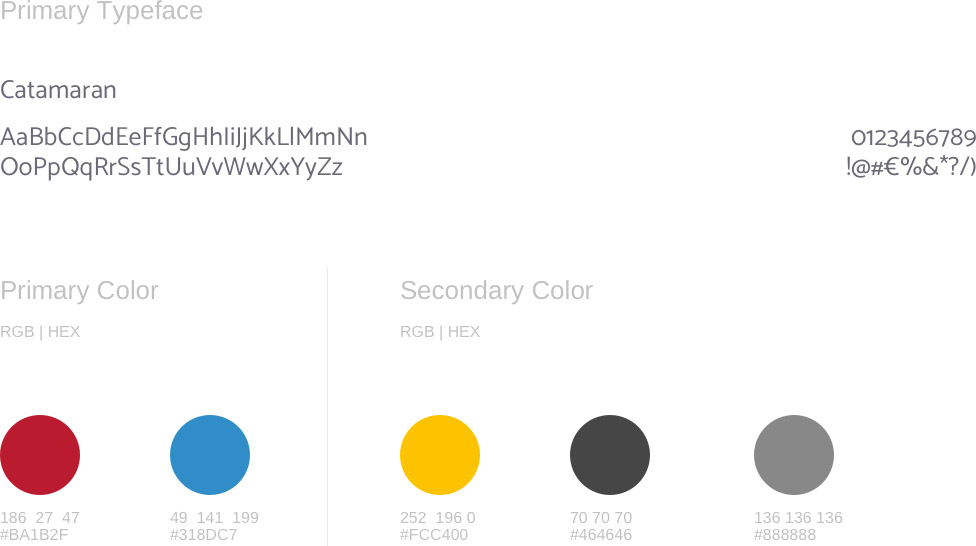 Primary Typeface

Catamaran

AaBbCcDdEeFfGgHhIiJjKkLlMmNn
OoPpQqRrSsTtUuVvWwXxYyZz

0123456789
!@#€%&*?/)

Primary Color

RGB | HEX

186 27 47
#BA1B2F

49 141 199
#318DC7

Secondary Color

RGB | HEX

252 196 0
#FCC400

70 70 70
#464646

136 136 136
#888888